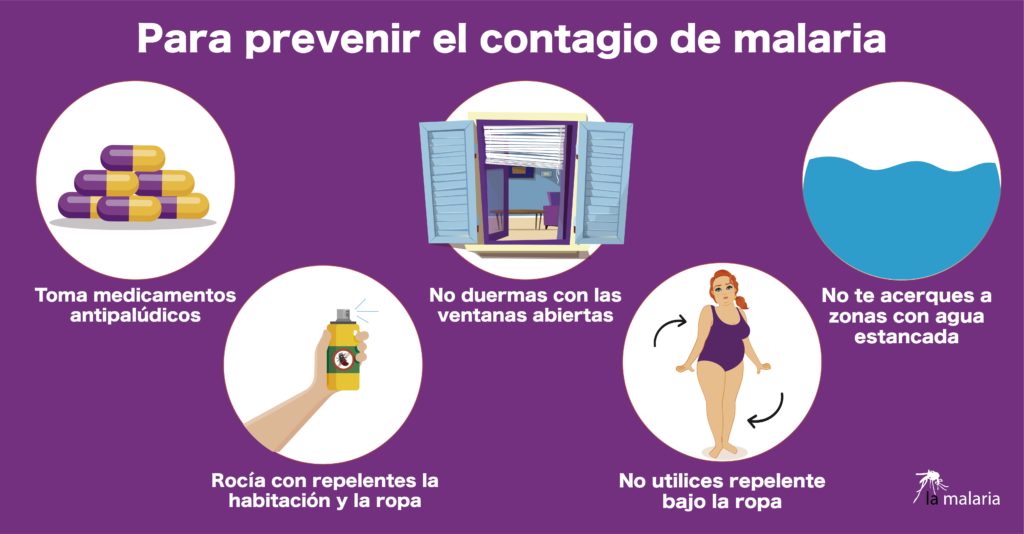 Para prevenir el contagio de malaria

Toma medicamentos antipalúdicos

Rocía con repelentes la habitación y la ropa

No duermas con las ventanas abiertas

No utilices repelente bajo la ropa

No te acerques a zonas con agua estancada

la malaria